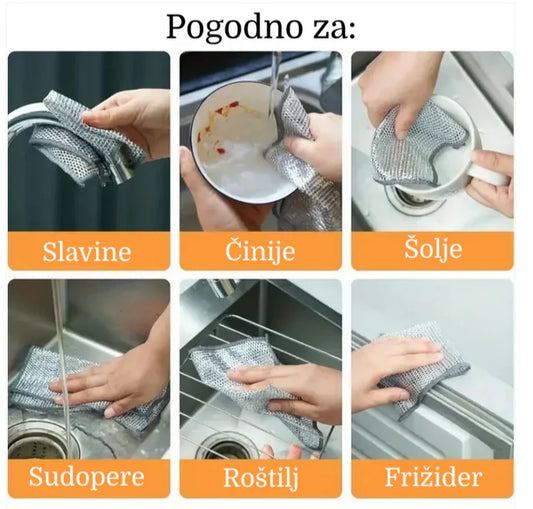 Pogodno za:

Slavine

Činije

Šolje

Sudopere

Roštilj

Frižider